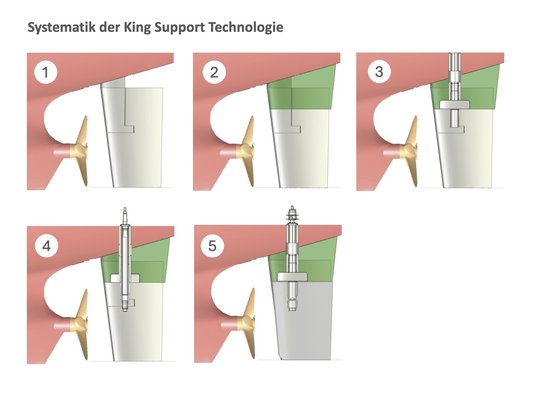 Systematik der King Support Technologie

1

2

3

4

5